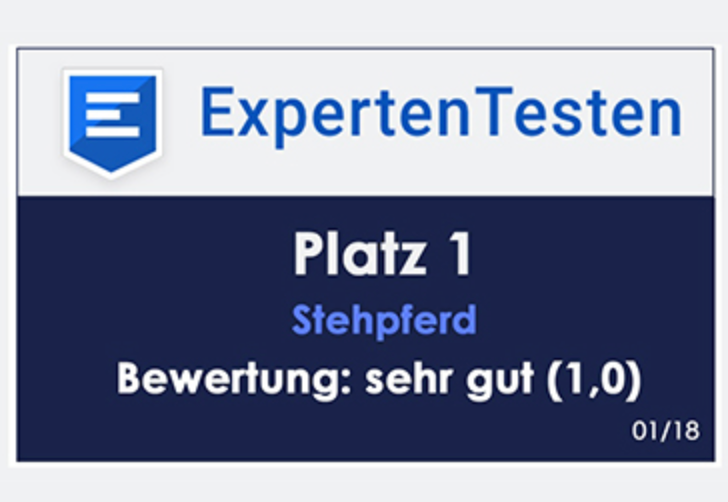 ExpertenTesten

Platz 1

Stehpferd

Bewertung: sehr gut (1,0)

01/18